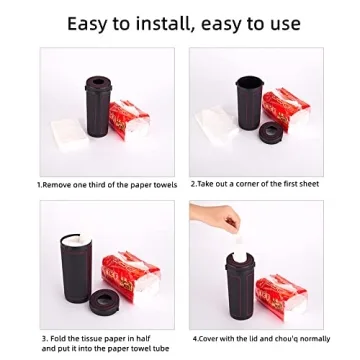 Easy to install, easy to use

1.Remove one third of the paper towels

2.Take out a corner of the first sheet

3. Fold the tissue paper in half and put it into the paper towel tube

4.Cover with the lid and chou'q normally