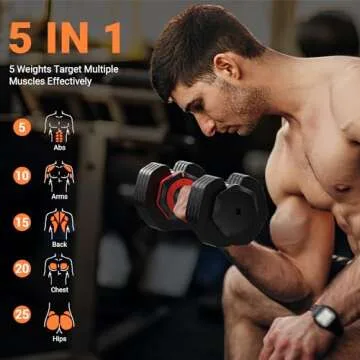 5 IN 1

5 Weights Target Multiple Muscles Effectively

5
Abs

10
Arms

15
Back

20
Chest

25
Hips