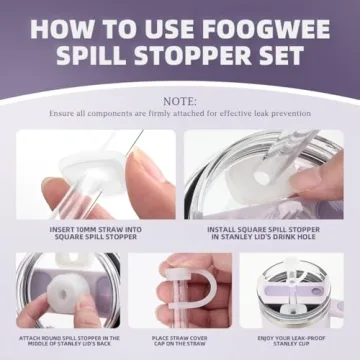 HOW TO USE FOOGWEE SPILL STOPPER SET

NOTE:
Ensure all components are firmly attached for effective leak prevention

INSERT 10MM STRAW INTO SQUARE SPILL STOPPER

INSTALL SQUARE SPILL STOPPER IN STANLEY LID'S DRINK HOLE

ATTACH ROUND SPILL STOPPER IN THE MIDDLE OF STANLEY LID'S BACK

PLACE STRAW COVER CAP ON THE STRAW

ENJOY YOUR LEAK-PROOF STANLEY CUP