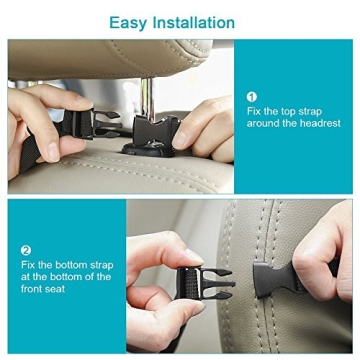 Easy Installation

1
Fix the top strap around the headrest

2
Fix the bottom strap at the bottom of the front seat