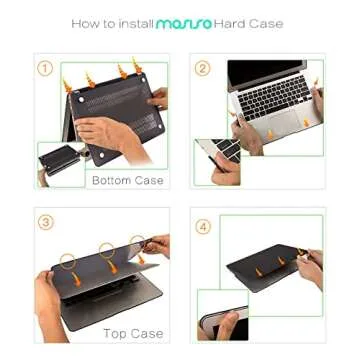 How to install mosiso Hard Case

1

Bottom Case

2

3

Top Case

4