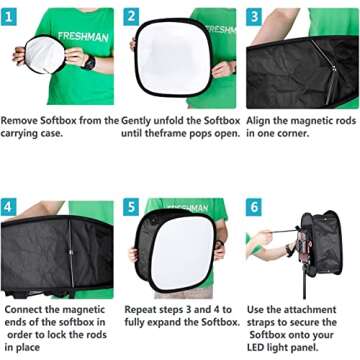 1

FRESHMAN

Remove Softbox from the carrying case.

2

FRESHM

Gently unfold the Softbox until theframe pops open.

3

Align the magnetic rods in one corner.

4

Connect the magnetic ends of the softbox in order to lock the rods in place

5

FRESHMAN

Repeat steps 3 and 4 to fully expand the Softbox.

6

Use the attachment straps to secure the Softbox onto your LED light panel.