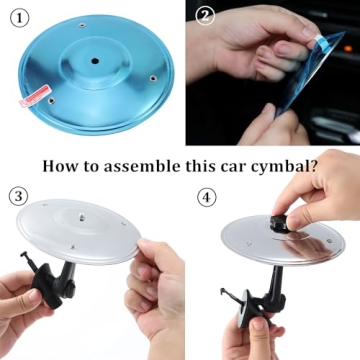 ①

②

How to assemble this car cymbal?

③

④