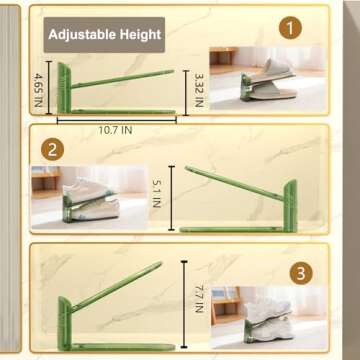 Adjustable Height

1

4.65 IN

3.32 IN

10.7 IN

2

5.1 IN

3

7.7 IN