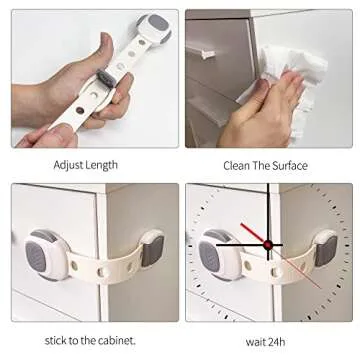 Adjust Length

Clean The Surface

stick to the cabinet.

wait 24h