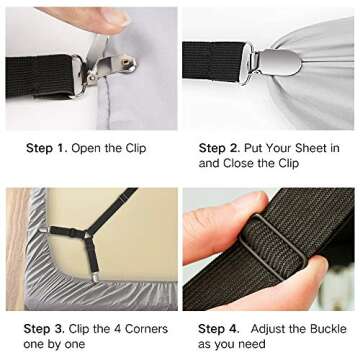 Step 1. Open the Clip

Step 2. Put Your Sheet in and Close the Clip

Step 3. Clip the 4 Corners one by one

Step 4. Adjust the Buckle as you need