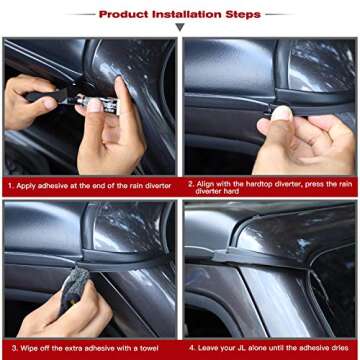 Product Installation Steps

1. Apply adhesive at the end of the rain diverter

2. Align with the hardtop diverter, press the rain diverter hard

3. Wipe off the extra adhesive with a towel

4. Leave your JL alone until the adhesive dries