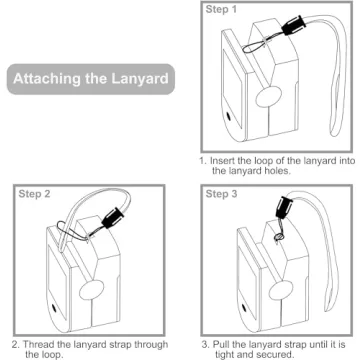 Attaching the Lanyard

Step 1

1. Insert the loop of the lanyard into the lanyard holes.

Step 2

2. Thread the lanyard strap through the loop.

Step 3

3. Pull the lanyard strap until it is tight and secured.