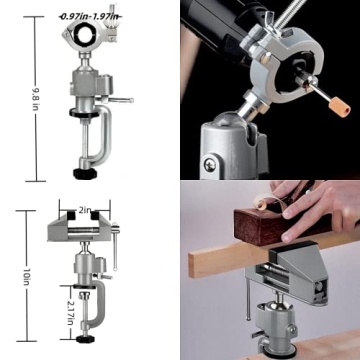 0.97in-1.97in

9.8 in

2in

10in

2.17in