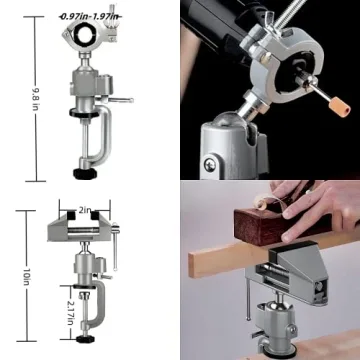 0.97in-1.97in

9.8 in

2in

10in

2.17in