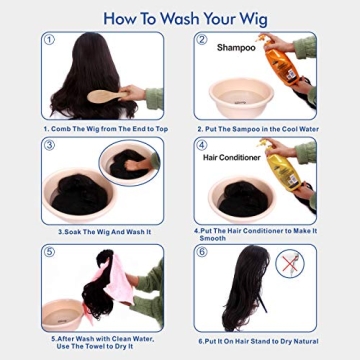 How To Wash Your Wig

①

1. Comb The Wig from The End to Top

②

Shampoo

2. Put The Sampoo in the Cool Water

③

3.Soak The Wig And Wash It

④

Hair Conditioner

4.Put The Hair Conditioner to Make It Smooth

⑤

5.After Wash with Clean Water, Use The Towel to Dry It

⑥

6.Put It On Hair Stand to Dry Natural