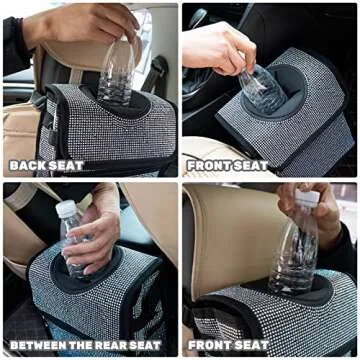 BACK SEAT

FRONT SEAT

BETWEEN THE REAR SEAT

FRONT SEAT