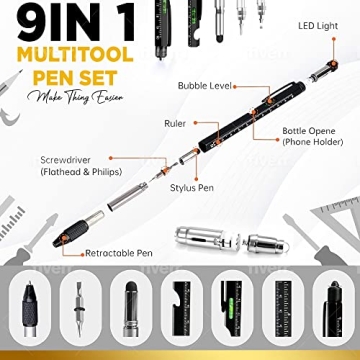 9IN 1
MULTITOOL
PEN SET
Make Thing Easier

LED Light

Bubble Level

Ruler

Bottle Opene
(Phone Holder)

Screwdriver
(Flathead & Philips)

Stylus Pen

Retractable Pen