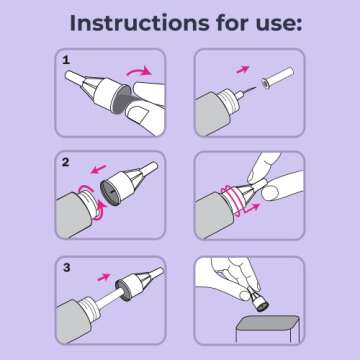 Instructions for use:

1

2

3