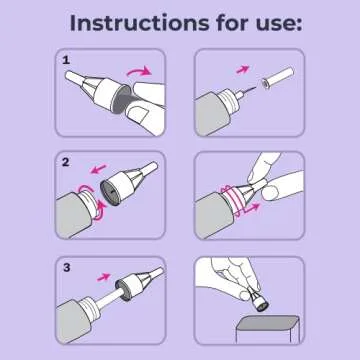 Instructions for use:

1

2

3