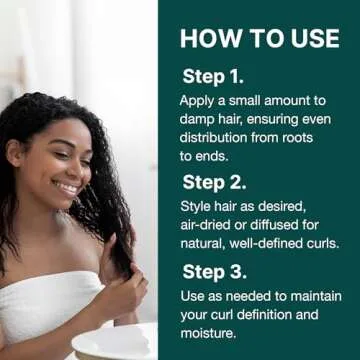 HOW TO USE

Step 1.
Apply a small amount to damp hair, ensuring even distribution from roots to ends.

Step 2.
Style hair as desired, air-dried or diffused for natural, well-defined curls.

Step 3.
Use as needed to maintain your curl definition and moisture.