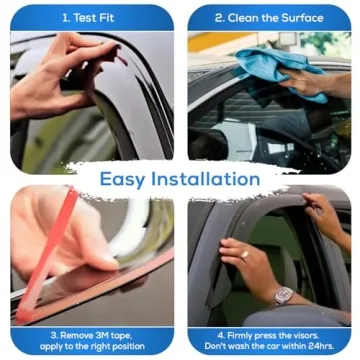 1. Test Fit

2. Clean the Surface

Easy Installation

3. Remove 3M tape, apply to the right position

4. Firmly press the visors. Don't wash the car within 24hrs.