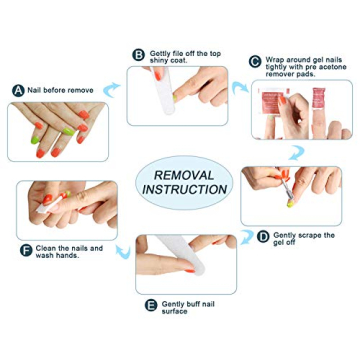 REMOVAL INSTRUCTION

A Nail before remove

B Gettly file off the top shiny coat.

C Wrap around gel nails tightly with pre acetone remover pads.

D Gently scrape the gel off

E Gently buff nail surface

F Clean the nails and wash hands.