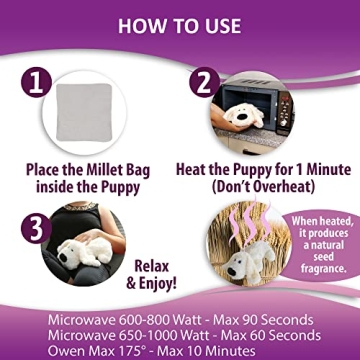 HOW TO USE

1

Place the Millet Bag inside the Puppy

2

Heat the Puppy for 1 Minute (Don't Overheat)

3

Relax & Enjoy!

When heated, it produces a natural seed fragrance.

Microwave 600-800 Watt - Max 90 Seconds
Microwave 650-1000 Watt - Max 60 Seconds
Owen Max 175° - Max 10 Minutes