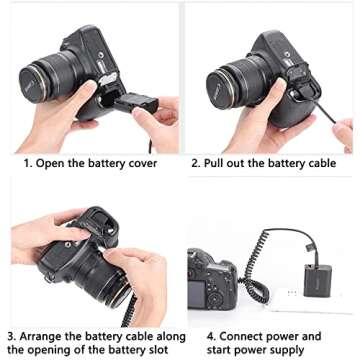 1. Open the battery cover

2. Pull out the battery cable

3. Arrange the battery cable along the opening of the battery slot

4. Connect power and start power supply