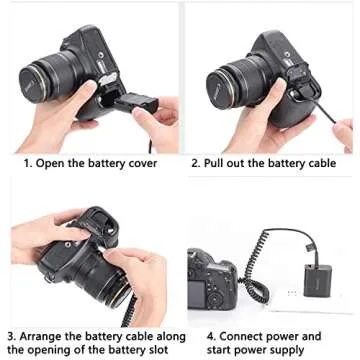 1. Open the battery cover

2. Pull out the battery cable

3. Arrange the battery cable along the opening of the battery slot

4. Connect power and start power supply