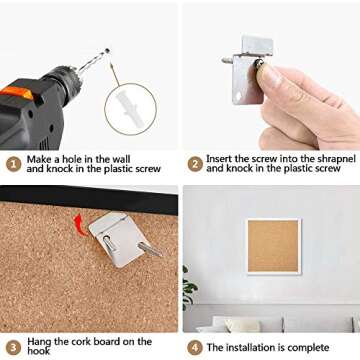 1 Make a hole in the wall and knock in the plastic screw

2 Insert the screw into the shrapnel and knock in the plastic screw

3 Hang the cork board on the hook

4 The installation is complete