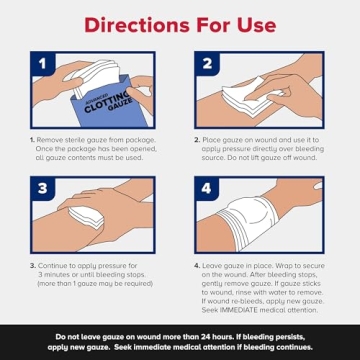 Directions For Use

1

ADVANCED CLOTTING GAUZE

1. Remove sterile gauze from package. Once the package has been opened, all gauze contents must be used.

2

2. Place gauze on wound and use it to apply pressure directly over bleeding source. Do not lift gauze off wound.

3

3. Continue to apply pressure for 3 minutes or until bleeding stops. (more than 1 gauze may be required)

4

4. Leave gauze in place. Wrap to secure on the wound. After bleeding stops, gently remove gauze. If gauze sticks to wound, rinse with water to remove. If wound re-bleeds, apply new gauze. Seek IMMEDIATE medical attention.

Do not leave gauze on wound more than 24 hours. If bleeding persists, apply new gauze. Seek immediate medical attention if bleeding continues.