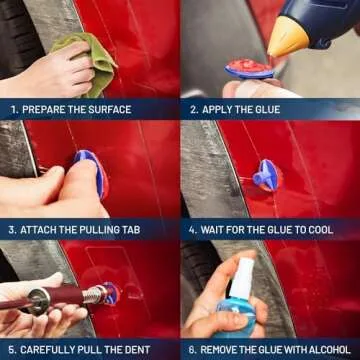 1. PREPARE THE SURFACE

2. APPLY THE GLUE

3. ATTACH THE PULLING TAB

4. WAIT FOR THE GLUE TO COOL

5. CAREFULLY PULL THE DENT

6. REMOVE THE GLUE WITH ALCOHOL