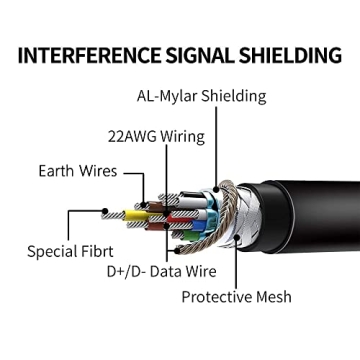 INTERFERENCE SIGNAL SHIELDING

AL-Mylar Shielding

22AWG Wiring

Earth Wires

Special Fibrt

D+/D- Data Wire

Protective Mesh