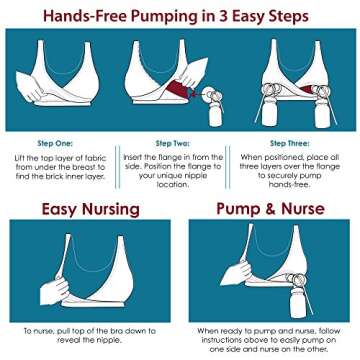 Hands-Free Pumping in 3 Easy Steps

Step One:

Lift the top layer of fabric from under the breast to find the brick inner layer.

Step Two:

Insert the flange in from the side. Position the flange to your unique nipple location.

Step Three:

When positioned, place all three layers over the flange to securely pump hands-free.

Easy Nursing

To nurse, pull top of the bra down to reveal the nipple.

Pump & Nurse

When ready to pump and nurse, follow instructions above to easily pump on one side and nurse on the other.