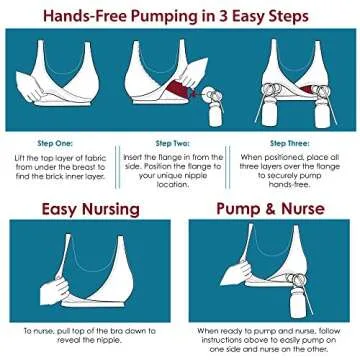 Hands-Free Pumping in 3 Easy Steps

Step One:
Lift the top layer of fabric from under the breast to find the brick inner layer.

Step Two:
Insert the flange in from the side. Position the flange to your unique nipple location.

Step Three:
When positioned, place all three layers over the flange to securely pump hands-free.

Easy Nursing

To nurse, pull top of the bra down to reveal the nipple.

Pump & Nurse

When ready to pump and nurse, follow instructions above to easily pump on one side and nurse on the other.