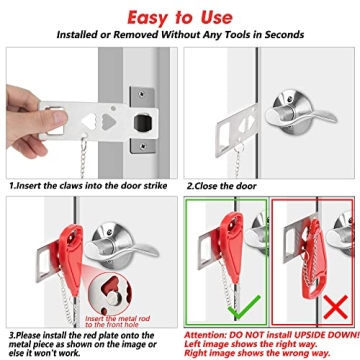 Easy to Use

Installed or Removed Without Any Tools in Seconds

1.Insert the claws into the door strike

2.Close the door

Insert the metal rod to the front hole

3.Please install the red plate onto the metal piece as shown on the image or else it won't work.

Attention: DO NOT install UPSIDE DOWN! Left image shows the right way. Right image shows the wrong way.