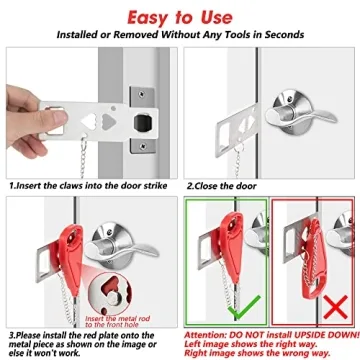 Easy to Use
Installed or Removed Without Any Tools in Seconds

1.Insert the claws into the door strike

2.Close the door

Insert the metal rod to the front hole

3.Please install the red plate onto the metal piece as shown on the image or else it won't work.

Attention: DO NOT install UPSIDE DOWN! Left image shows the right way. Right image shows the wrong way.