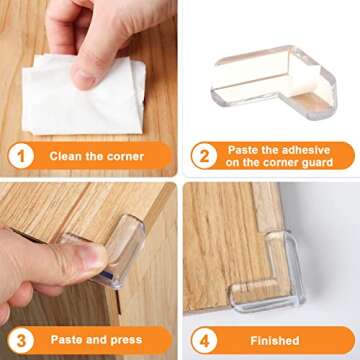 1 Clean the corner

2 Paste the adhesive on the corner guard

3 Paste and press

4 Finished