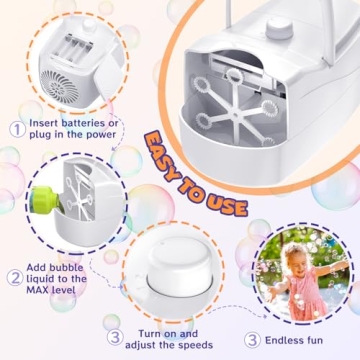 ① Insert batteries or plug in the power

EASY TO USE

② Add bubble liquid to the MAX level

③ Turn on and adjust the speeds

③ Endless fun