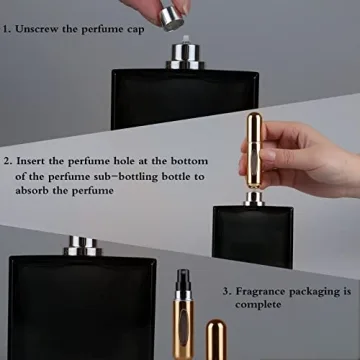 1. Unscrew the perfume cap

2. Insert the perfume hole at the bottom of the perfume sub-bottling bottle to absorb the perfume

3. Fragrance packaging is complete