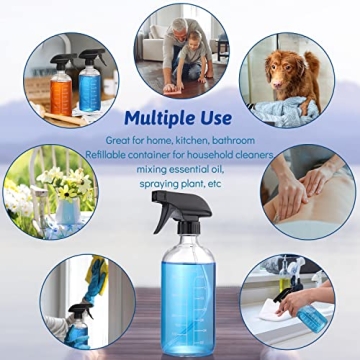 Multiple Use

Great for home, kitchen, bathroom
Refillable container for household cleaners,
mixing essential oil,
spraying plant, etc