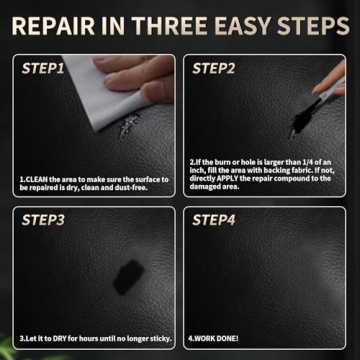 REPAIR IN THREE EASY STEPS

STEP1

1.CLEAN the area to make sure the surface to be repaired is dry, clean and dust-free.

STEP2

2.If the burn or hole is larger than 1/4 of an inch, fill the area with backing fabric. If not, directly APPLY the repair compound to the damaged area.

STEP3

3.Let it to DRY for hours until no longer sticky.

STEP4

4.WORK DONE!