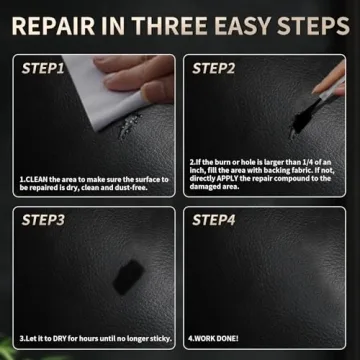 REPAIR IN THREE EASY STEPS

STEP1

1.CLEAN the area to make sure the surface to be repaired is dry, clean and dust-free.

STEP2

2.If the burn or hole is larger than 1/4 of an inch, fill the area with backing fabric. If not, directly APPLY the repair compound to the damaged area.

STEP3

3.Let it to DRY for hours until no longer sticky.

STEP4

4.WORK DONE!