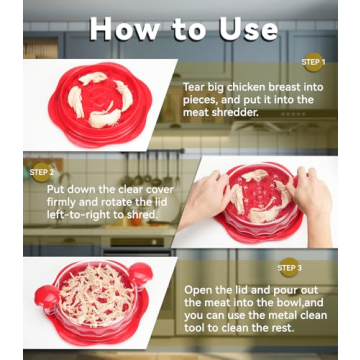 How to Use

STEP 1

Tear big chicken breast into pieces, and put it into the meat shredder.

STEP 2

Put down the clear cover firmly and rotate the lid left-to-right to shred.

STEP 3

Open the lid and pour out the meat into the bowl,and you can use the metal clean tool to clean the rest.