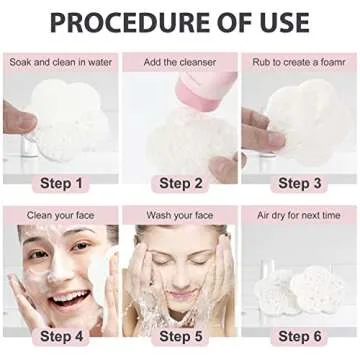 PROCEDURE OF USE

Soak and clean in water

Step 1

Add the cleanser

Step 2

Rub to create a foamr

Step 3

Clean your face

Step 4

Wash your face

Step 5

Air dry for next time

Step 6