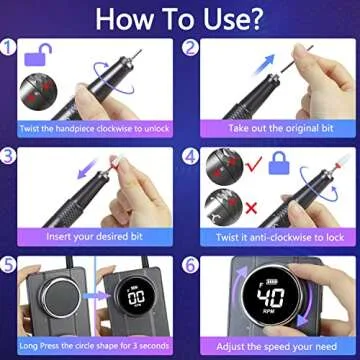 How To Use?

1
Twist the handpiece clockwise to unlock

2
Take out the original bit

3
Insert your desired bit

4
Twist it anti-clockwise to lock

5
F
00
RPM
Long Press the circle shape for 3 seconds

6
F
40
RPM
Adjust the speed your need