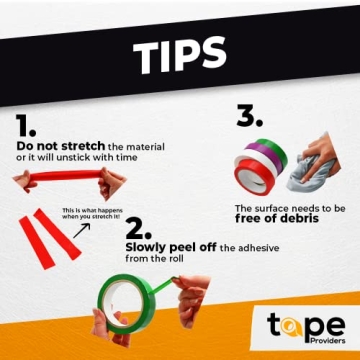 TIPS

1.
Do not stretch the material or it will unstick with time

This is what happens when you stretch it!

2.
Slowly peel off the adhesive from the roll

3.
The surface needs to be free of debris

tape Providers