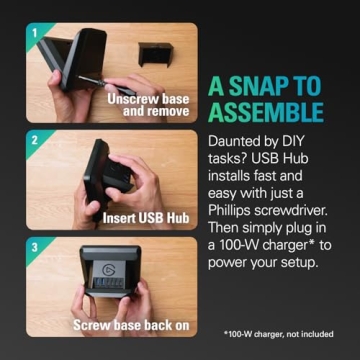 1

Unscrew base and remove

2

Insert USB Hub

3

Screw base back on

A SNAP TO ASSEMBLE

Daunted by DIY tasks? USB Hub installs fast and easy with just a Phillips screwdriver. Then simply plug in a 100-W charger* to power your setup.

*100-W charger, not included