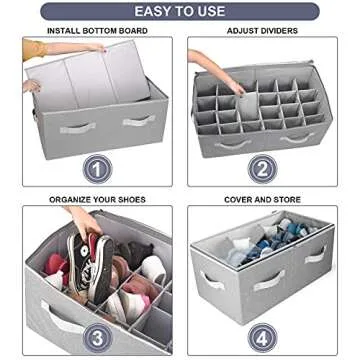 EASY TO USE

INSTALL BOTTOM BOARD

1

ADJUST DIVIDERS

2

ORGANIZE YOUR SHOES

3

COVER AND STORE

4