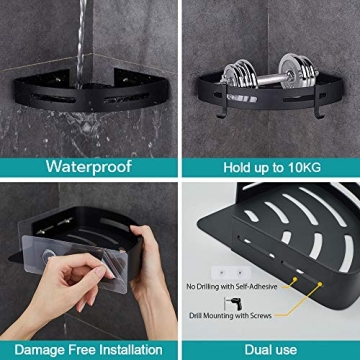 Waterproof

Hold up to 10KG

Damage Free Installation

No Drilling with Self-Adhesive

Drill Mounting with Screws

Dual use