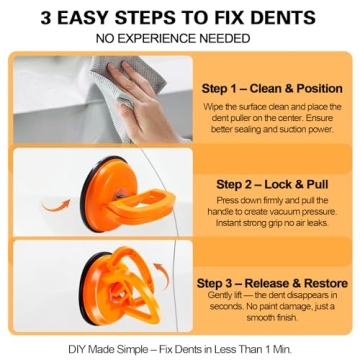 3 EASY STEPS TO FIX DENTS
NO EXPERIENCE NEEDED

Step 1 – Clean & Position
Wipe the surface clean and place the dent puller on the center. Ensure better sealing and suction power.

Step 2 – Lock & Pull
Press down firmly and pull the handle to create vacuum pressure. Instant strong grip no air leaks.

Step 3 – Release & Restore
Gently lift — the dent disappears in seconds. No paint damage, just a smooth finish.

DIY Made Simple – Fix Dents in Less Than 1 Min.