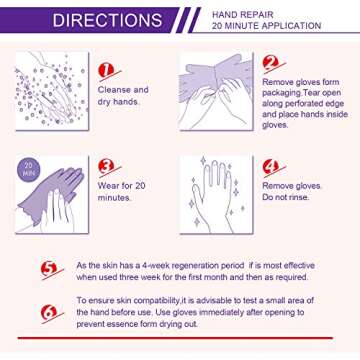 DIRECTIONS

HAND REPAIR
20 MINUTE APPLICATION

1
Cleanse and dry hands.

2
Remove gloves form packaging.Tear open along perforated edge and place hands inside gloves.

20 MIN

3
Wear for 20 minutes.

4
Remove gloves. Do not rinse.

5
As the skin has a 4-week regeneration period if is most effective when used three week for the first month and then as required.

6
To ensure skin compatibility,it is advisable to test a small area of the hand before use. Use gloves immediately after opening to prevent essence form drying out.