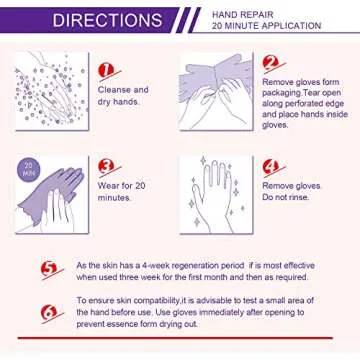 DIRECTIONS

HAND REPAIR
20 MINUTE APPLICATION

1
Cleanse and dry hands.

2
Remove gloves form packaging.Tear open along perforated edge and place hands inside gloves.

20 MIN

3
Wear for 20 minutes.

4
Remove gloves. Do not rinse.

5
As the skin has a 4-week regeneration period if is most effective when used three week for the first month and then as required.

6
To ensure skin compatibility,it is advisable to test a small area of the hand before use. Use gloves immediately after opening to prevent essence form drying out.