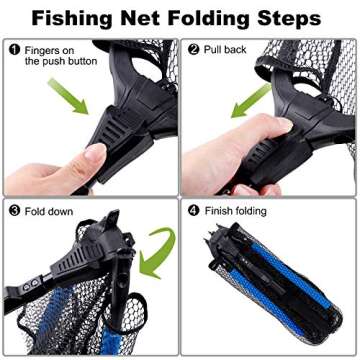 Fishing Net Folding Steps

❶ Fingers on the push button

❷ Pull back

❸ Fold down

❹ Finish folding